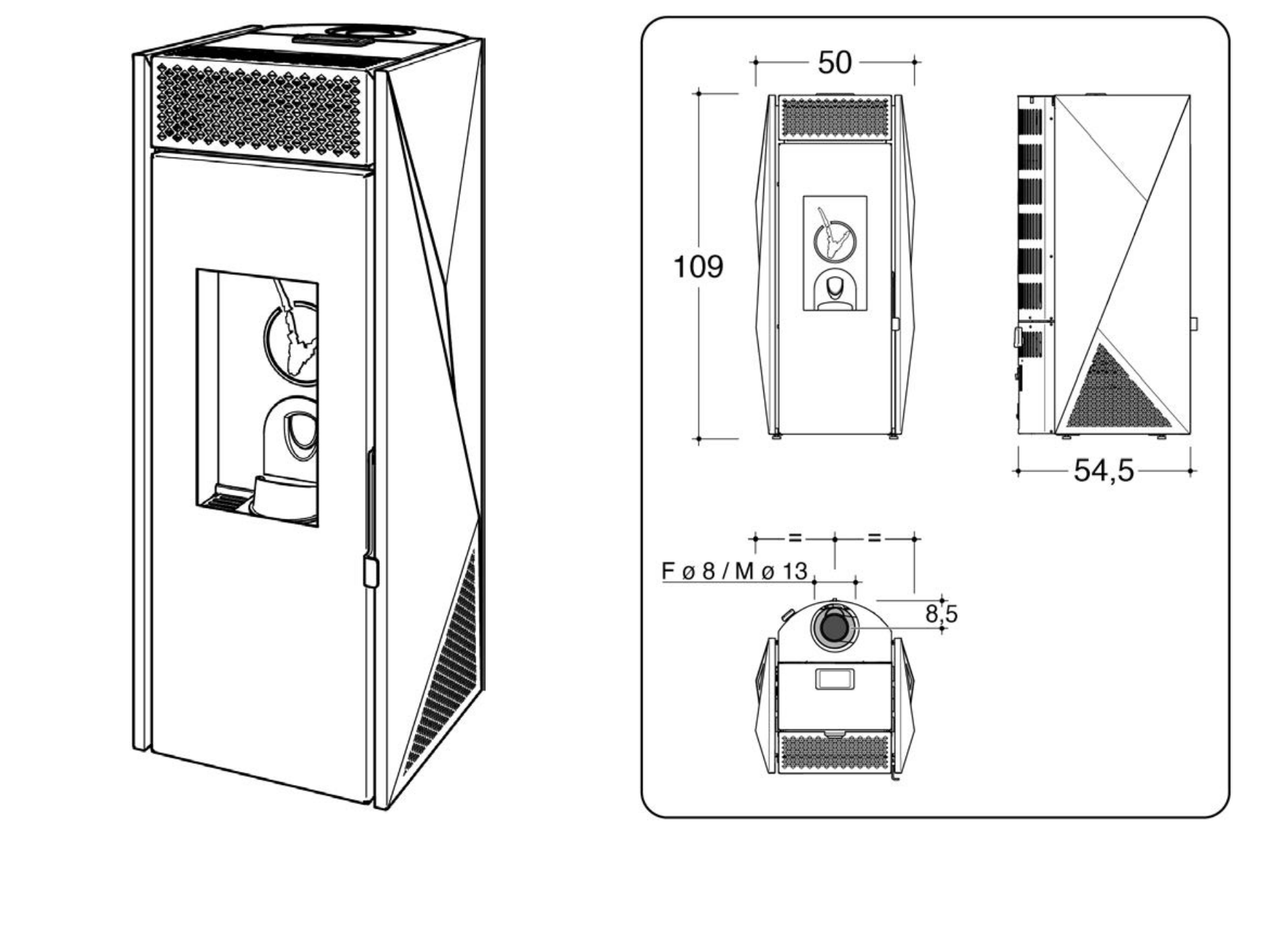 50

109

54,5

= =

F ø 8 / M ø 13

8,5